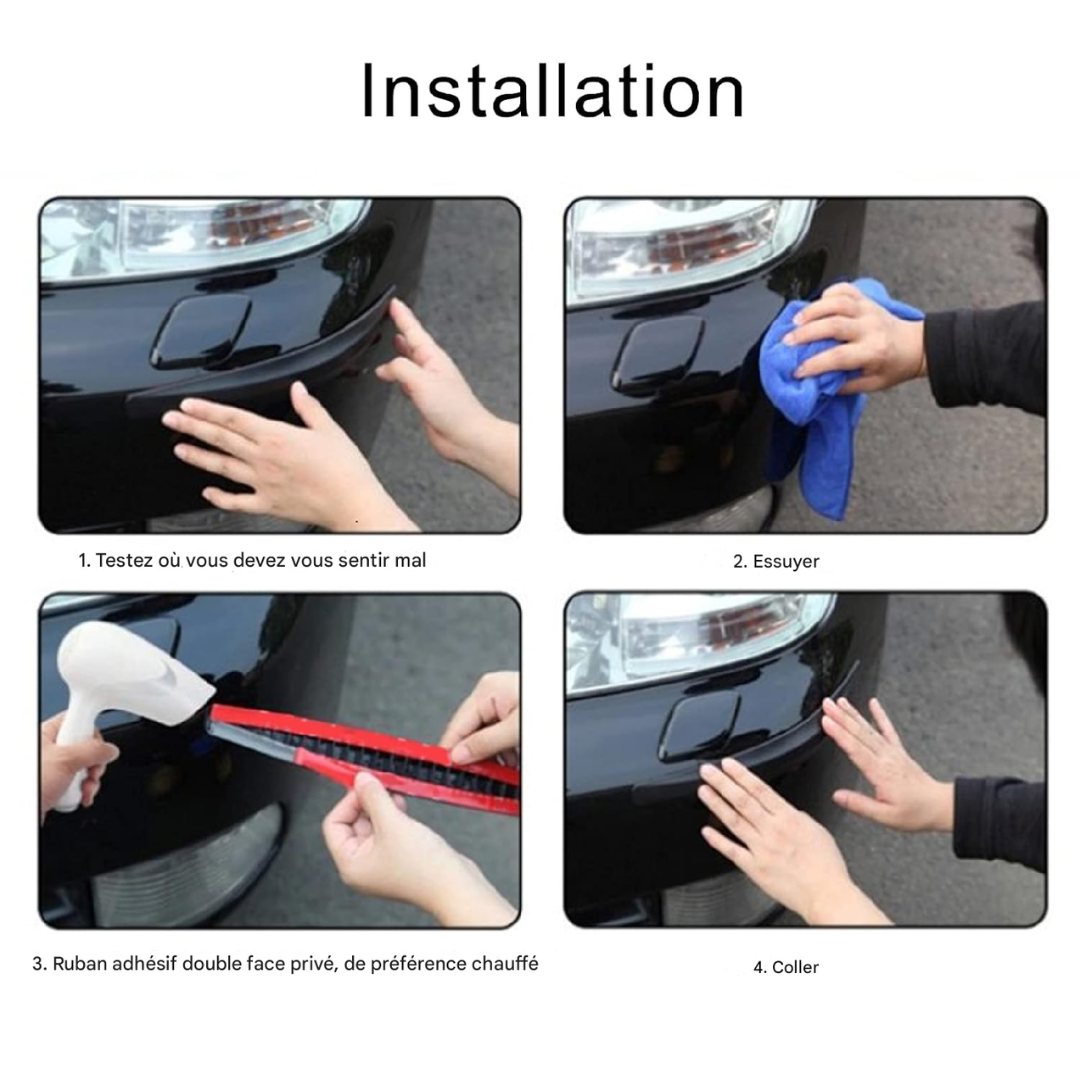 Installation

1. Testez où vous devez vous sentir mal

2. Essuyer

3. Ruban adhésif double face privé, de préférence chauffé

4. Coller